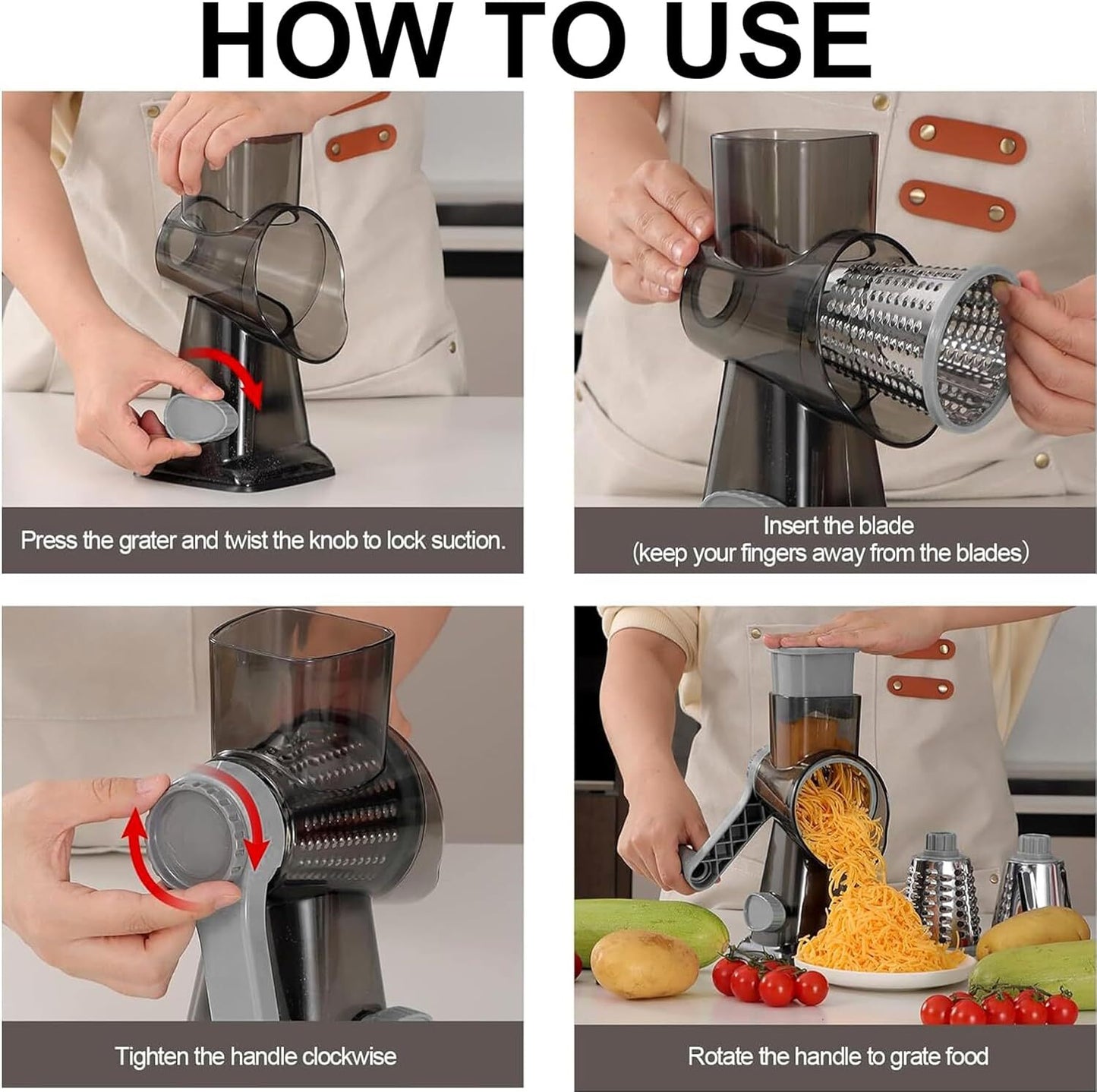 HOW TO USE

Press the grater and twist the knob to lock suction.

Insert the blade
(keep your fingers away from the blades)

Tighten the handle clockwise

Rotate the handle to grate food